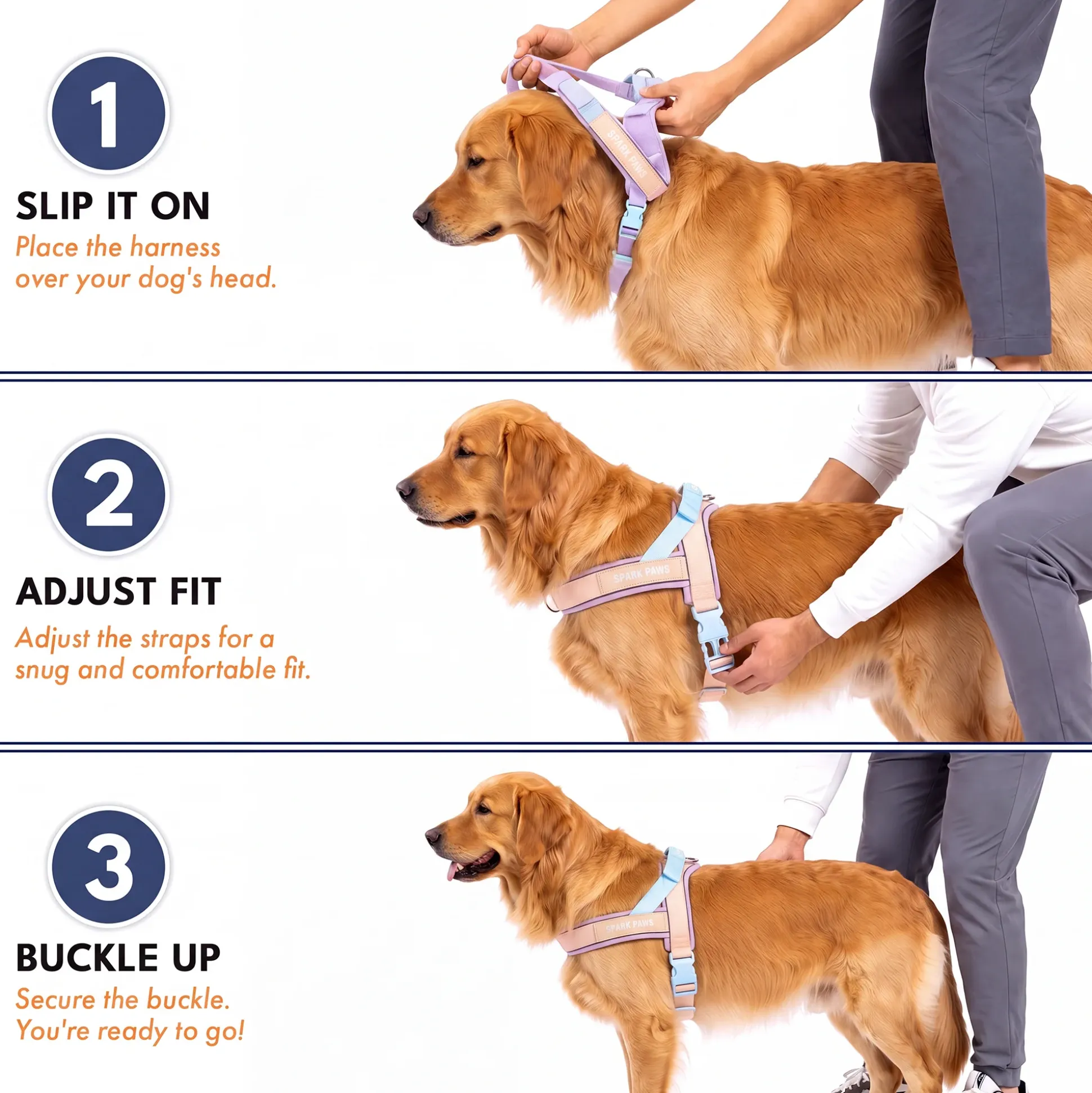 1

SLIP IT ON

Place the harness over your dog's head.

SPARK PAWS

2

ADJUST FIT

Adjust the straps for a snug and comfortable fit.

SPARK PAWS

3

BUCKLE UP

Secure the buckle. You're ready to go!

SPARK PAWS